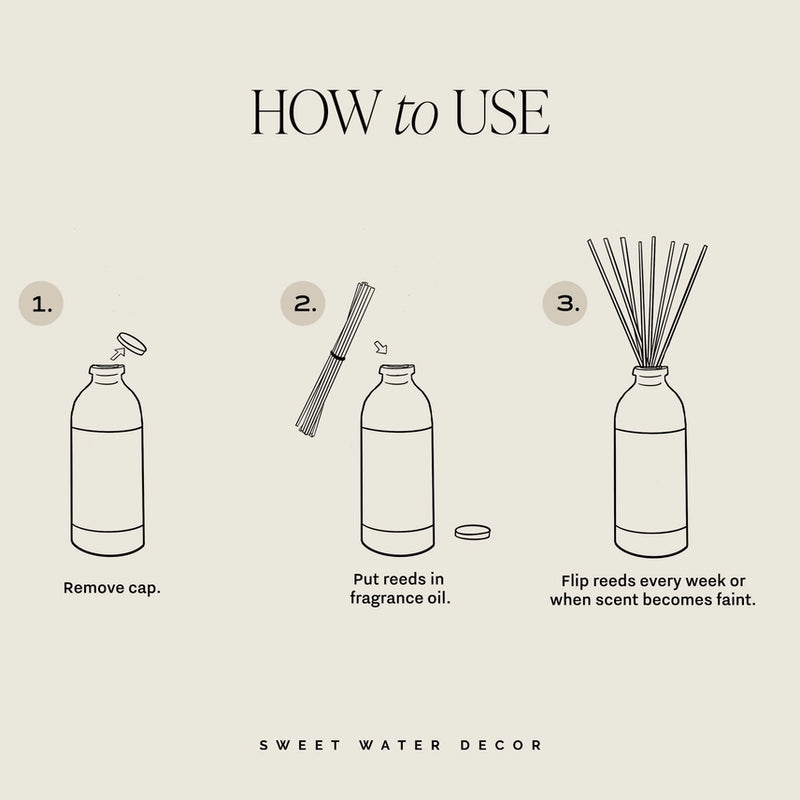 HOW to USE

1.

Remove cap.

2.

Put reeds in fragrance oil.

3.

Flip reeds every week or when scent becomes faint.

SWEET WATER DECOR