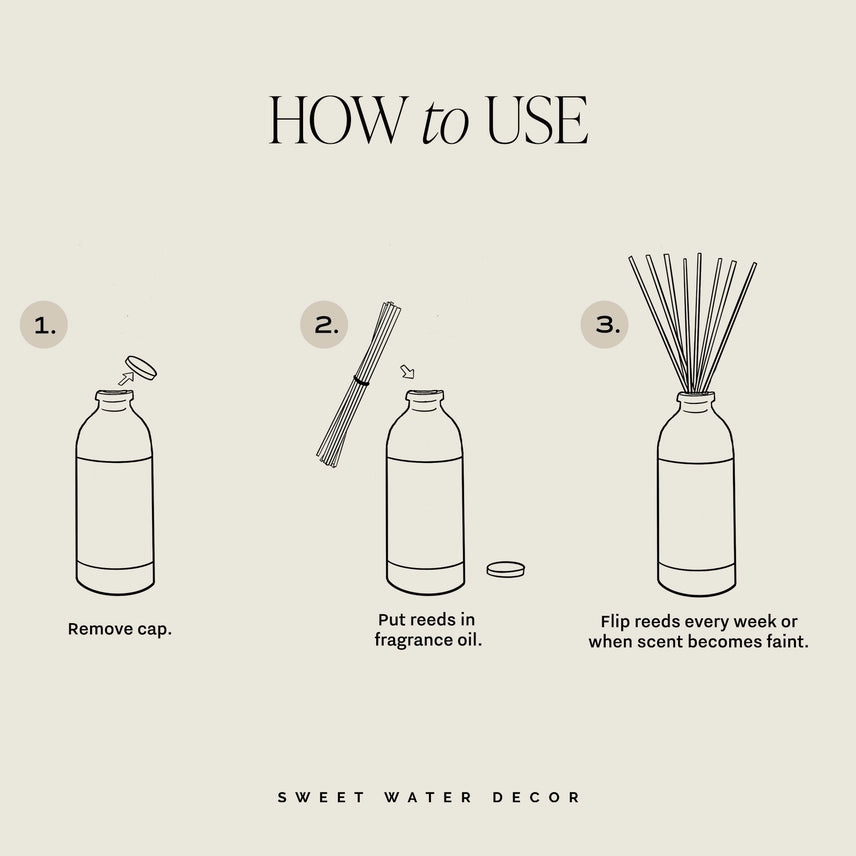 HOW to USE

1.

Remove cap.

2.

Put reeds in fragrance oil.

3.

Flip reeds every week or when scent becomes faint.

SWEET WATER DECOR